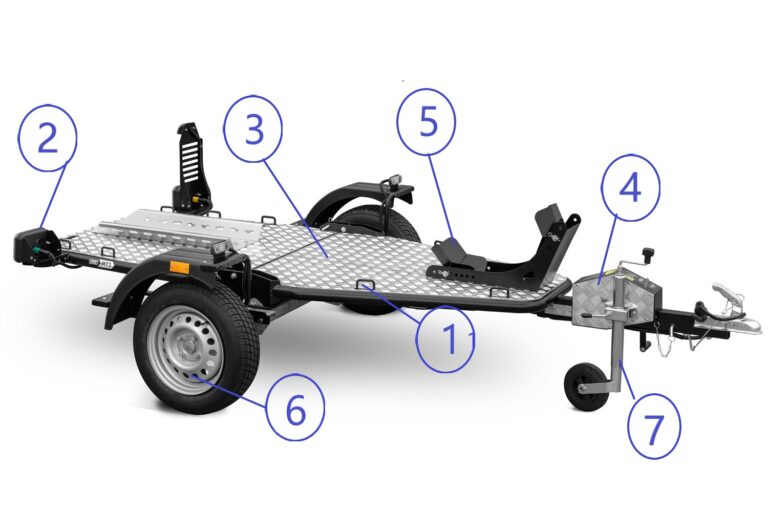 2
3
5
4
1
6
7